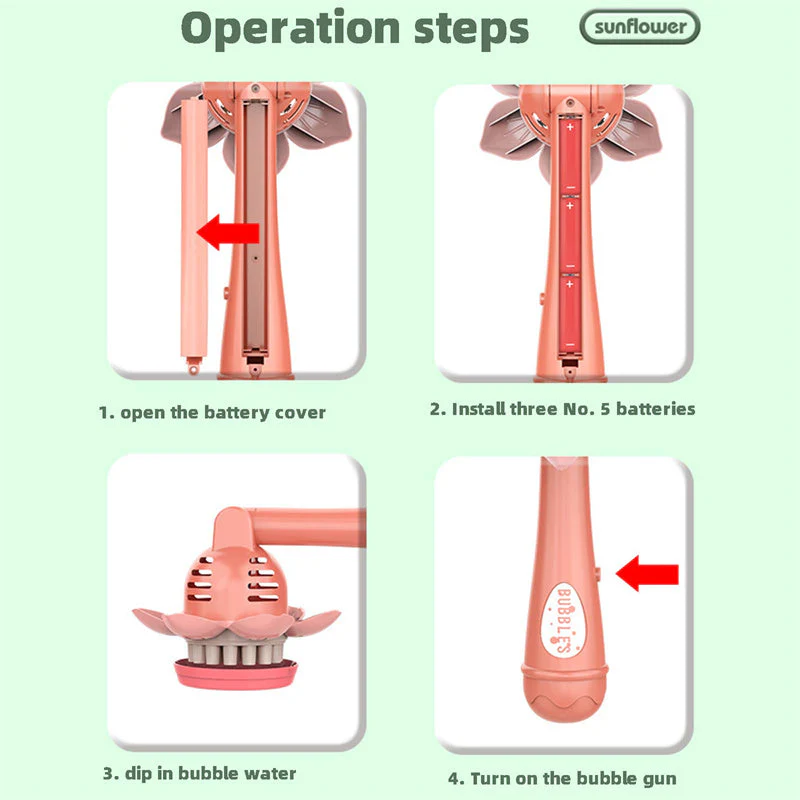 Operation steps

sunflower

1. open the battery cover

2. Install three No. 5 batteries

3. dip in bubble water

BUBBLES

4. Turn on the bubble gun